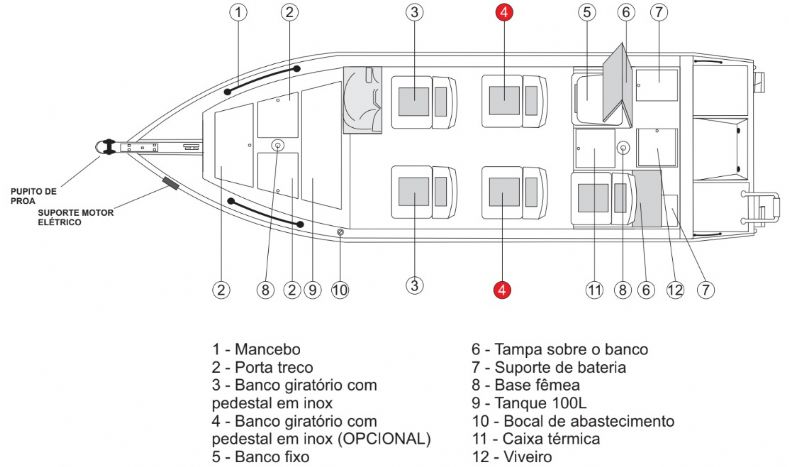 1
2
3
4
5
6
7

PUPITO DE PROA

SUPORTE MOTOR ELÉTRICO

2
8
2
9
10
3
4
11
8
6
12
7

1 - Mancebo
2 - Porta treco
3 - Banco giratório com pedestal em inox
4 - Banco giratório com pedestal em inox (OPCIONAL)
5 - Banco fixo

6 - Tampa sobre o banco
7 - Suporte de bateria
8 - Base fêmea
9 - Tanque 100L
10 - Bocal de abastecimento
11 - Caixa térmica
12 - Viveiro